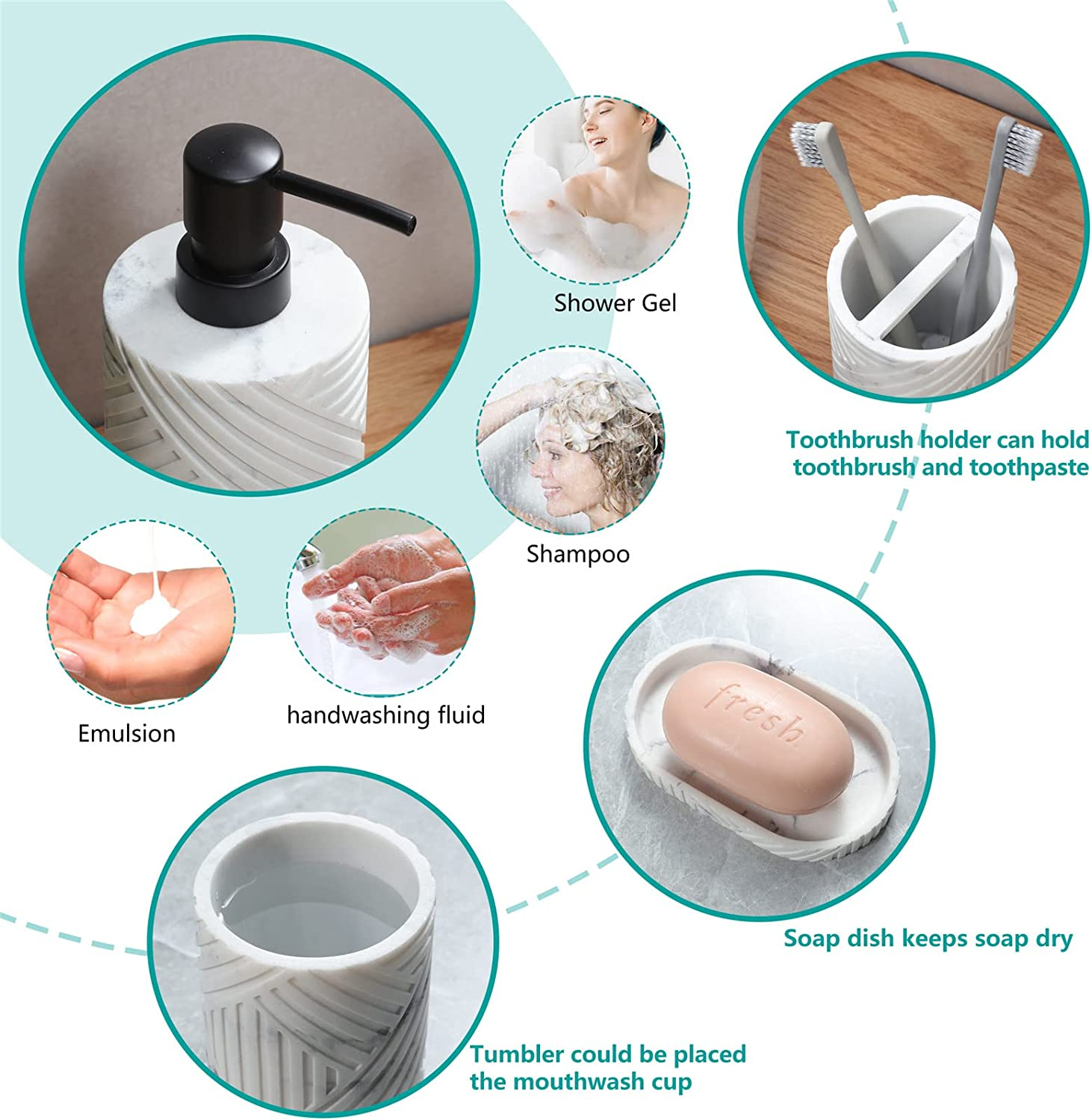 Shower Gel

Toothbrush holder can hold toothbrush and toothpaste

Shampoo

Emulsion

handwashing fluid

fresh

Soap dish keeps soap dry

Tumbler could be placed the mouthwash cup