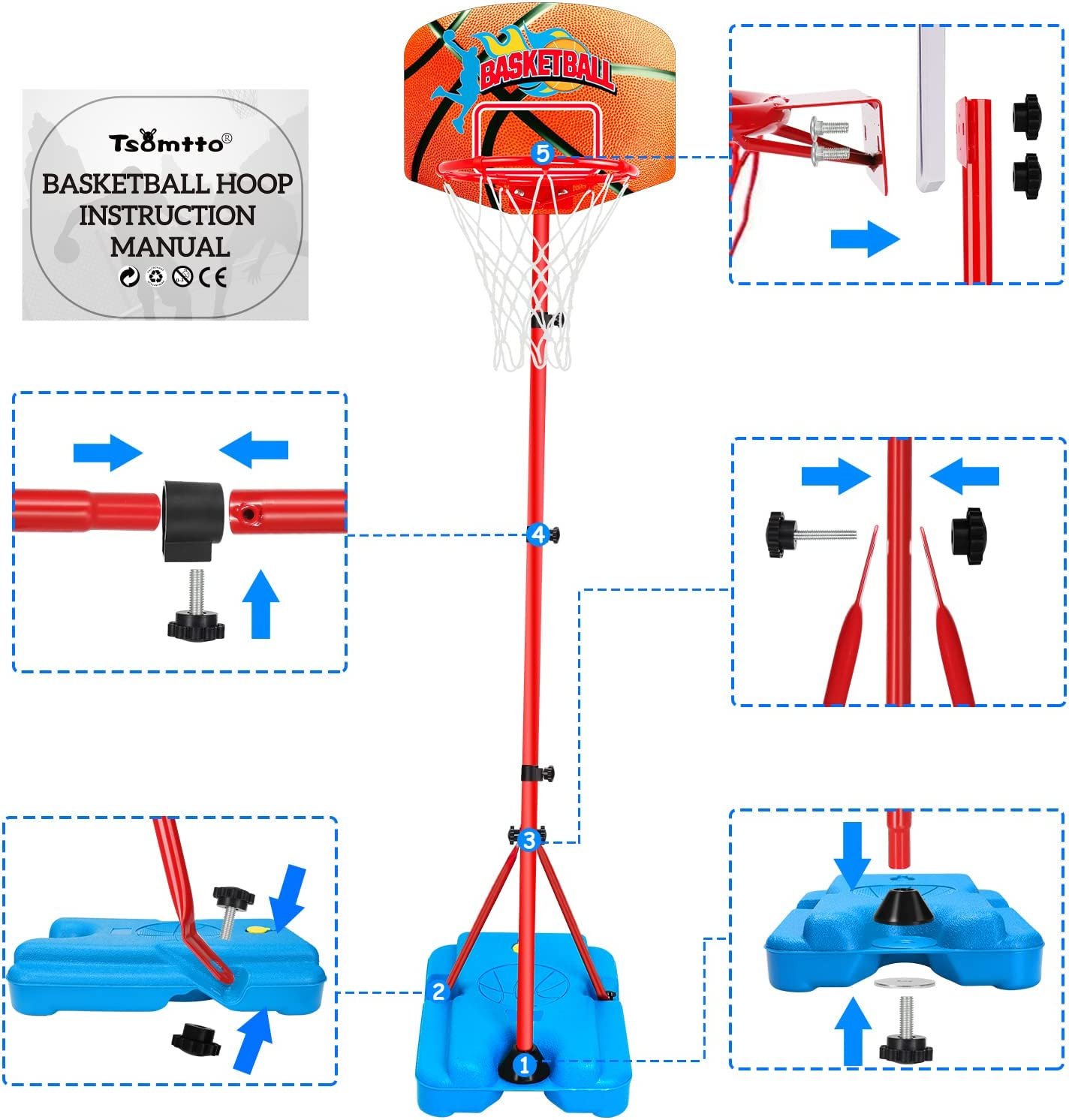 Tsomtto®
BASKETBALL HOOP
INSTRUCTION
MANUAL
CE

BASKETBALL

5

4

3

2

1